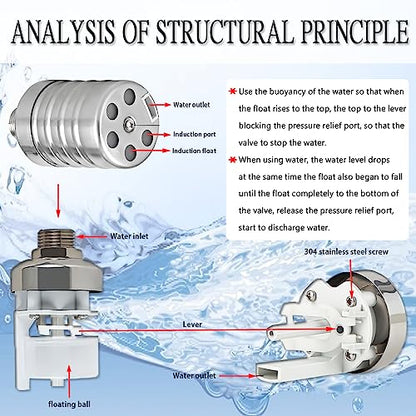 ANALYSIS OF STRUCTURAL PRINCIPLE

Water outlet

Induction port

Induction float

* Use the buoyancy of the water so that when the float rises to the top, the top to the lever blocking the pressure relief port, so that the valve to stop the water.

* When using water, the water level drops at the same time the float also began to fall until the float completely to the bottom of the valve, release the pressure relief port, start to discharge water.

Water inlet

304 stainless steel screw

Lever

Water outlet

floating ball