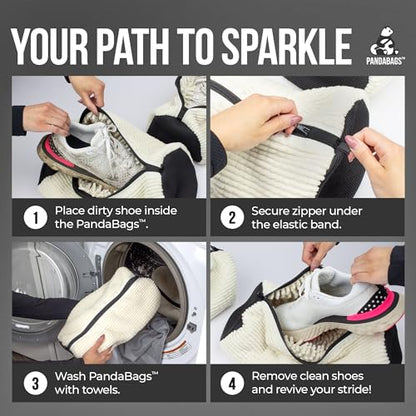 YOUR PATH TO SPARKLE

PANDABAGS™

1 Place dirty shoe inside the PandaBags™.

2 Secure zipper under the elastic band.

3 Wash PandaBags™ with towels.

4 Remove clean shoes and revive your stride!