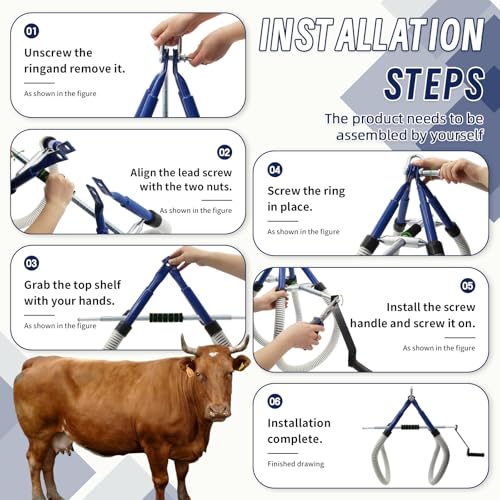 INSTALLATION STEPS

The product needs to be assembled by yourself

01
Unscrew the ringand remove it.
As shown in the figure

02
Align the lead screw with the two nuts.
As shown in the figure

03
Grab the top shelf with your hands.
As shown in the figure

04
Screw the ring in place.
As shown in the figure

05
Install the screw handle and screw it on.
As shown in the figure

06
Installation complete.
Finished drawing