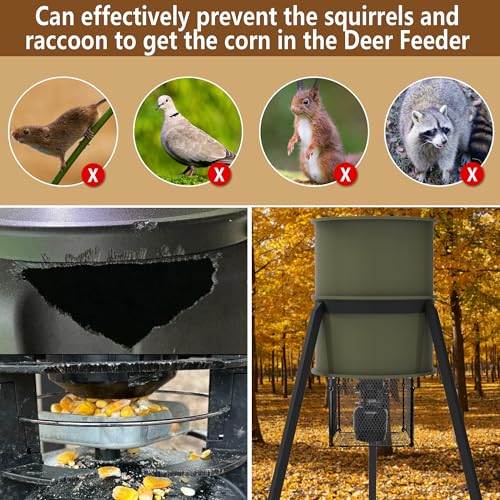 Can effectively prevent the squirrels and raccoon to get the corn in the Deer Feeder

X X X X