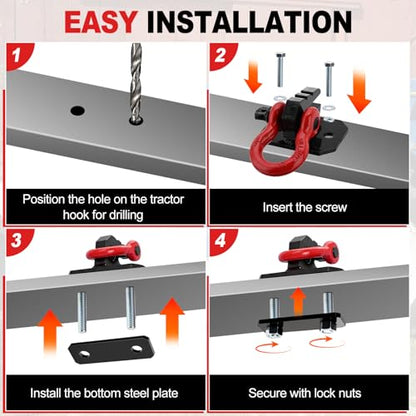 EASY INSTALLATION

1

Position the hole on the tractor hook for drilling

2

Insert the screw

3

Install the bottom steel plate

4

Secure with lock nuts