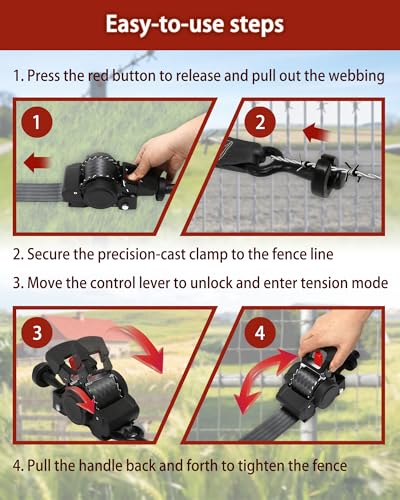 Easy-to-use steps

1. Press the red button to release and pull out the webbing

1

2

2. Secure the precision-cast clamp to the fence line

3. Move the control lever to unlock and enter tension mode

3

4

4. Pull the handle back and forth to tighten the fence