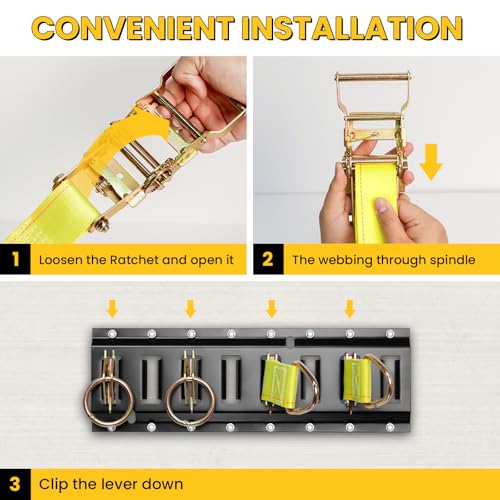 CONVENIENT INSTALLATION

1 Loosen the Ratchet and open it

2 The webbing through spindle

3 Clip the lever down