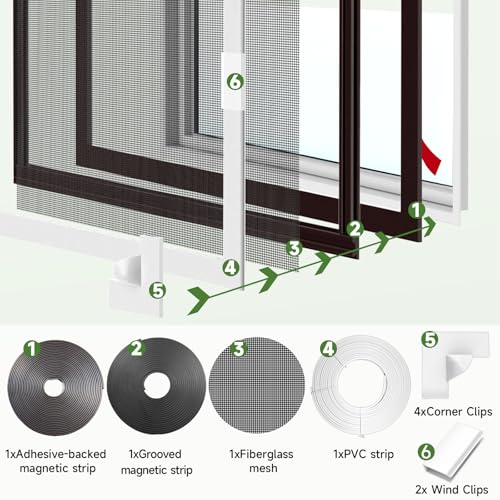 6

1

2

3

4

5

1

1xAdhesive-backed magnetic strip

2

1xGrooved magnetic strip

3

1xFiberglass mesh

4

1xPVC strip

5

4xCorner Clips

6

2x Wind Clips