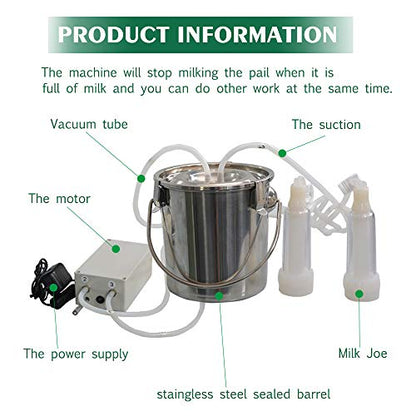 PRODUCT INFORMATION

The machine will stop milking the pail when it is full of milk and you can do other work at the same time.

Vacuum tube

The suction

The motor

2

3

The power supply

Milk Joe

staingless steel sealed barrel