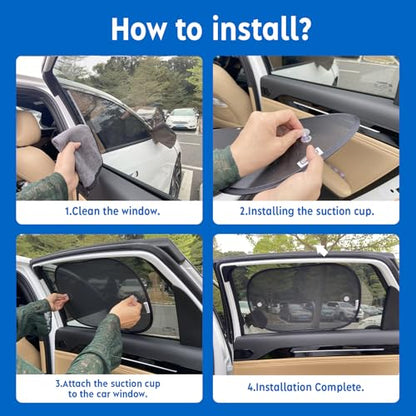 How to install?

1.Clean the window.

2.Installing the suction cup.

3.Attach the suction cup to the car window.

4.Installation Complete.