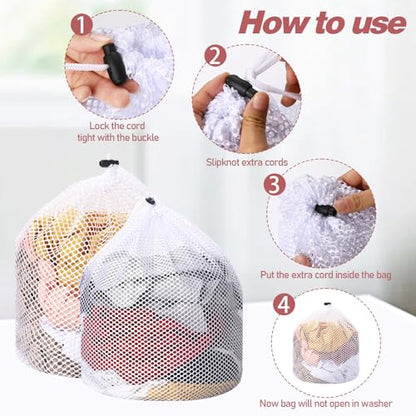 How to use

1

Lock the cord tight with the buckle

2

Slipknot extra cords

3

Put the extra cord inside the bag

4

Now bag will not open in washer