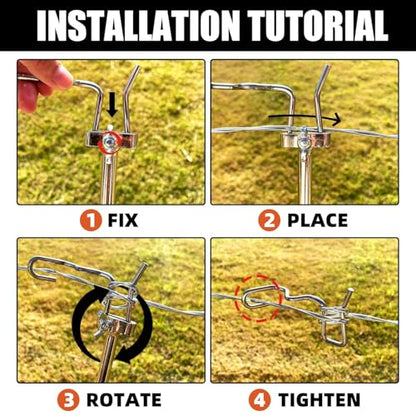 INSTALLATION TUTORIAL

1 FIX

2 PLACE

3 ROTATE

4 TIGHTEN