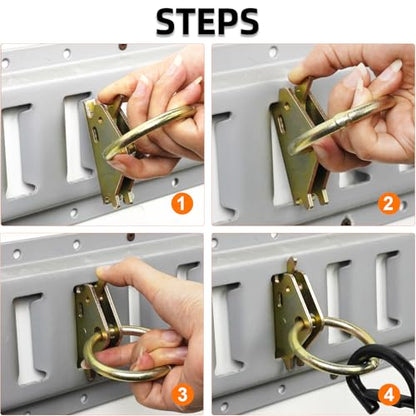 STEPS

1

2

3

4