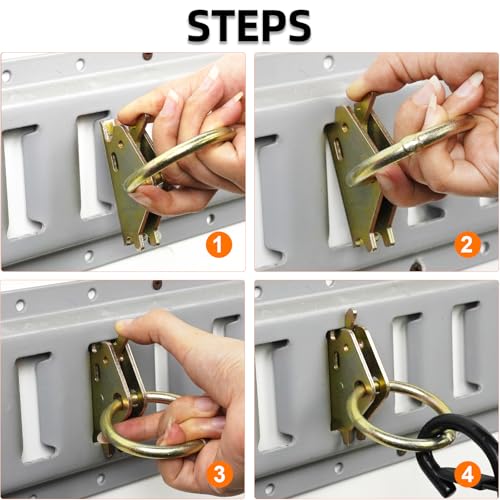 STEPS

1

2

3

4