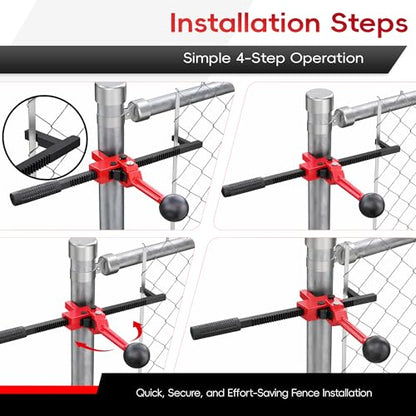 Installation Steps

Simple 4-Step Operation

Quick, Secure, and Effort-Saving Fence Installation