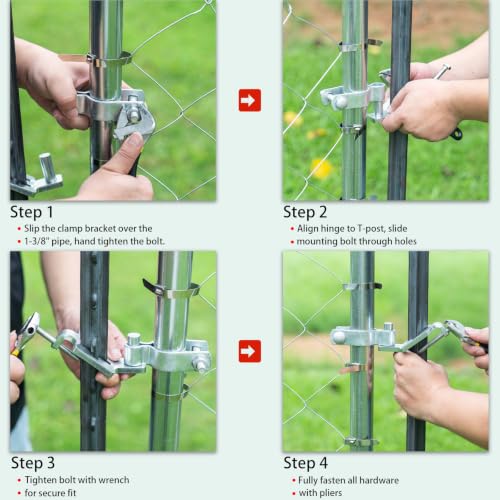 Step 1

• Slip the clamp bracket over the
• 1-3/8" pipe, hand tighten the bolt.

Step 2

• Align hinge to T-post, slide
• mounting bolt through holes

Step 3

• Tighten bolt with wrench
• for secure fit

Step 4

• Fully fasten all hardware
• with pliers