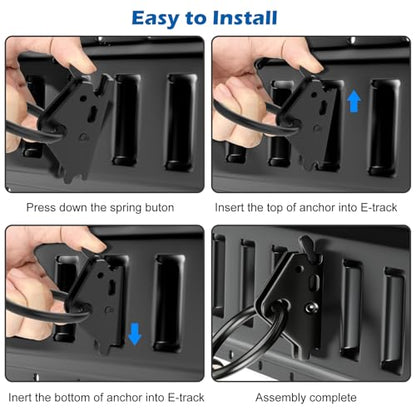 Easy to Install

Press down the spring buton

Insert the top of anchor into E-track

Inert the bottom of anchor into E-track

Assembly complete