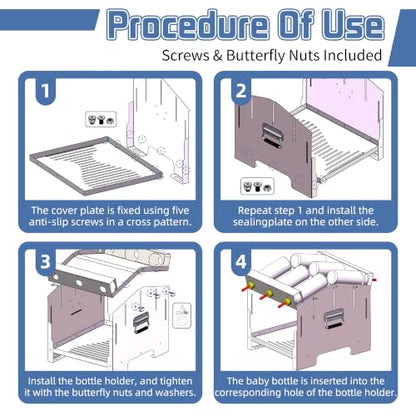 Procedure Of Use

Screws & Butterfly Nuts Included

1

The cover plate is fixed using five anti-slip screws in a cross pattern.

2

Repeat step 1 and install the sealingplate on the other side.

3

Install the bottle holder, and tighten it with the butterfly nuts and washers.

4

The baby bottle is inserted into the corresponding hole of the bottle holder.