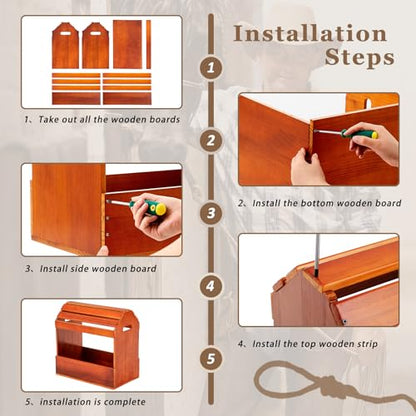 Installation Steps

1

1、Take out all the wooden boards

2

2、Install the bottom wooden board

3

3、Install side wooden board

4

4、Install the top wooden strip

5

5、installation is complete