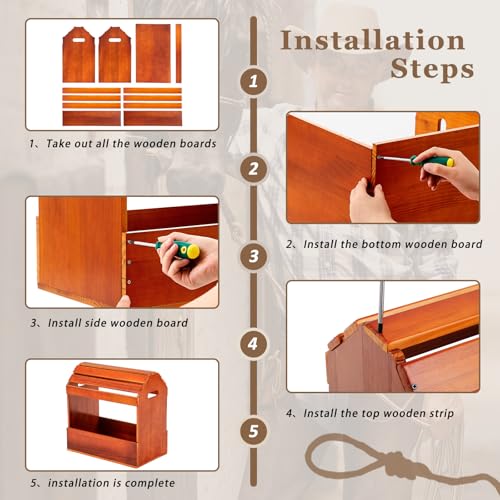 Installation Steps

1

1、Take out all the wooden boards

2

2、Install the bottom wooden board

3

3、Install side wooden board

4

4、Install the top wooden strip

5

5、installation is complete