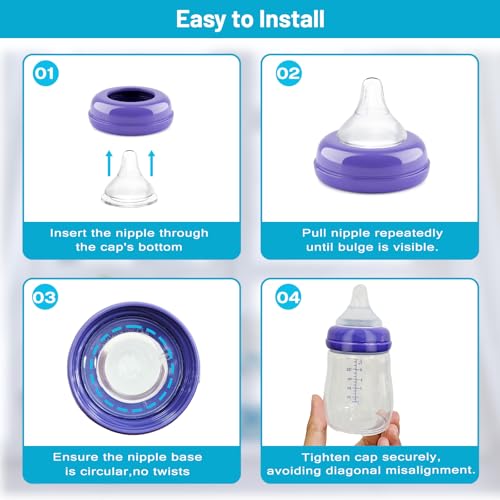 Easy to Install

01

Insert the nipple through the cap's bottom

02

Pull nipple repeatedly until bulge is visible.

03

Ensure the nipple base is circular,no twists

04

Tighten cap securely, avoiding diagonal misalignment.