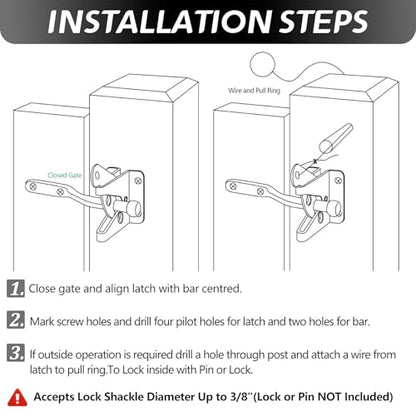 INSTALLATION STEPS

Wire and Pull Ring

Closed Gate

1. Close gate and align latch with bar centred.

2. Mark screw holes and drill four pilot holes for latch and two holes for bar.

3. If outside operation is required drill a hole through post and attach a wire from latch to pull ring.To Lock inside with Pin or Lock.

Accepts Lock Shackle Diameter Up to 3/8''(Lock or Pin NOT Included)