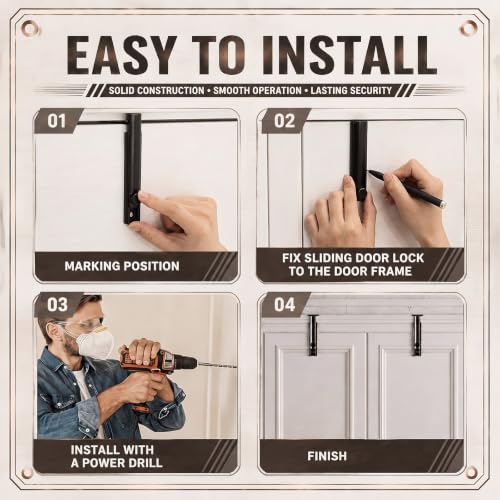 EASY TO INSTALL

SOLID CONSTRUCTION • SMOOTH OPERATION • LASTING SECURITY

01

MARKING POSITION

02

FIX SLIDING DOOR LOCK TO THE DOOR FRAME

03

INSTALL WITH A POWER DRILL

04

FINISH