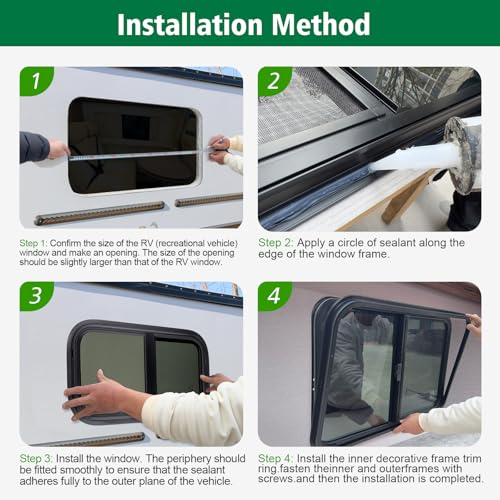 Installation Method

1

Step 1: Confirm the size of the RV (recreational vehicle) window and make an opening. The size of the opening should be slightly larger than that of the RV window.

2

Step 2: Apply a circle of sealant along the edge of the window frame.

3

Step 3: Install the window. The periphery should be fitted smoothly to ensure that the sealant adheres fully to the outer plane of the vehicle.

4

Step 4: Install the inner decorative frame trim ring.fasten theinner and outerframes with screws.and then the installation is completed.