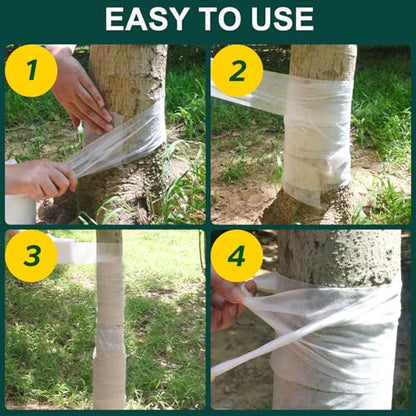 EASY TO USE

1

2

3

4