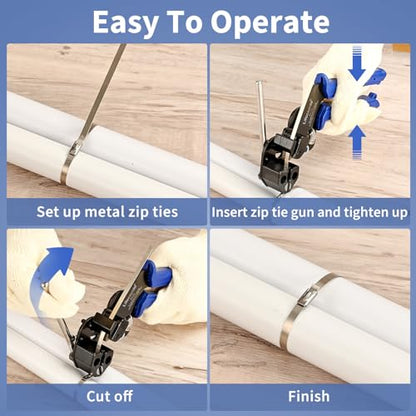 Easy To Operate

Set up metal zip ties

Insert zip tie gun and tighten up

Cut off

Finish