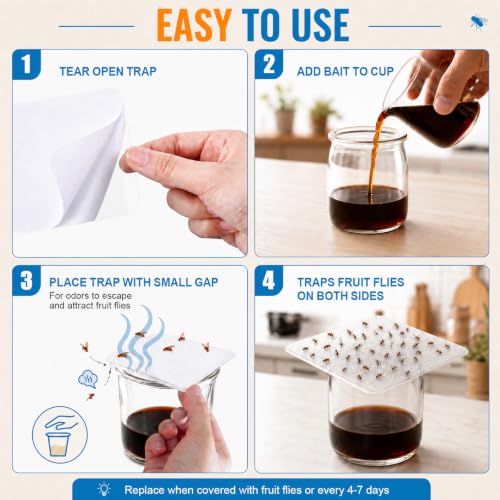 EASY TO USE

1 TEAR OPEN TRAP

2 ADD BAIT TO CUP

3 PLACE TRAP WITH SMALL GAP
For odors to escape and attract fruit flies

4 TRAPS FRUIT FLIES ON BOTH SIDES

Replace when covered with fruit flies or every 4-7 days