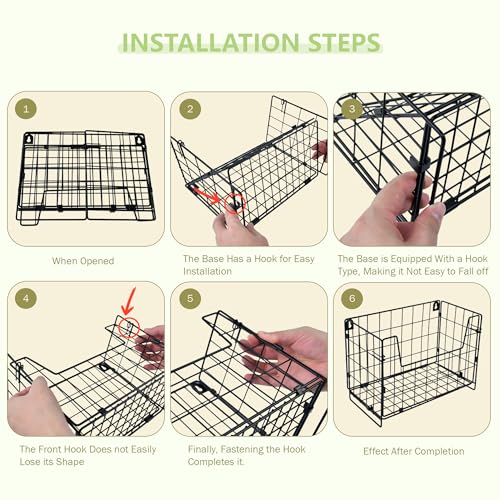 INSTALLATION STEPS

1

When Opened

2

The Base Has a Hook for Easy Installation

3

The Base is Equipped With a Hook Type, Making it Not Easy to Fall off

4

The Front Hook Does not Easily Lose its Shape

5

Finally, Fastening the Hook Completes it.

6

Effect After Completion