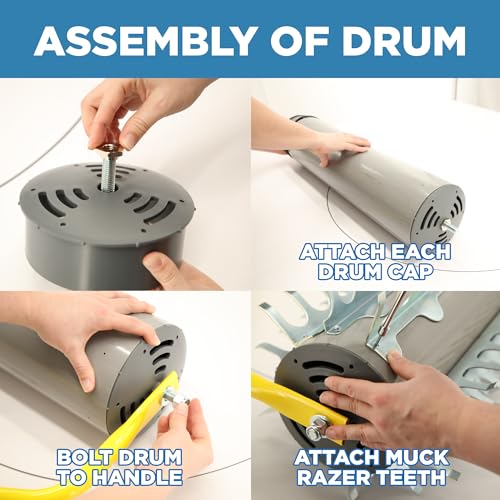 ASSEMBLY OF DRUM

ATTACH EACH DRUM CAP

BOLT DRUM TO HANDLE

ATTACH MUCK RAZER TEETH