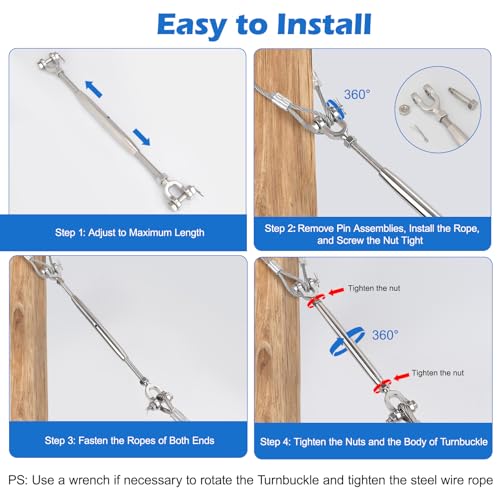 Easy to Install

Step 1: Adjust to Maximum Length

360°

Step 2: Remove Pin Assemblies, Install the Rope, and Screw the Nut Tight

Step 3: Fasten the Ropes of Both Ends

Tighten the nut

360°

Tighten the nut

Step 4: Tighten the Nuts and the Body of Turnbuckle

PS: Use a wrench if necessary to rotate the Turnbuckle and tighten the steel wire rope