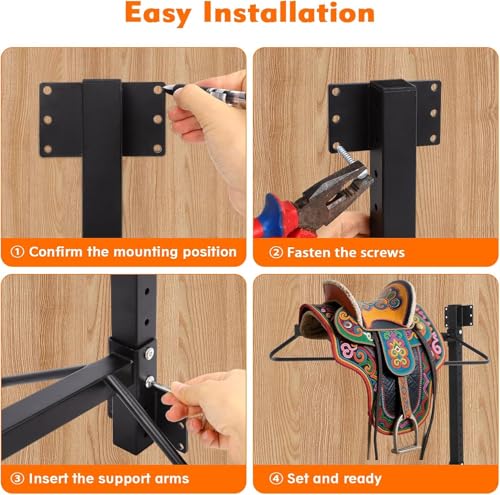 Easy Installation

① Confirm the mounting position

② Fasten the screws

③ Insert the support arms

④ Set and ready