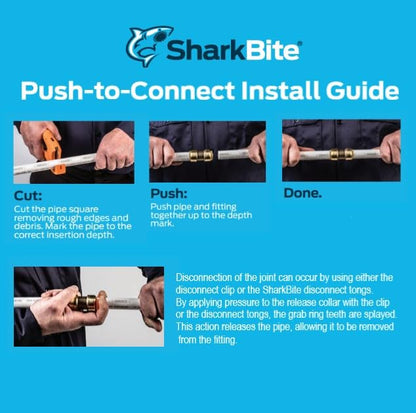 SharkBite®

Push-to-Connect Install Guide

Cut:
Cut the pipe square removing rough edges and debris. Mark the pipe to the correct insertion depth.

Push:
Push pipe and fitting together up to the depth mark.

Done.

Disconnection of the joint can occur by using either the disconnect clip or the SharkBite disconnect tongs.
By applying pressure to the release collar with the clip or the disconnect tongs, the grab ring teeth are splayed.
This action releases the pipe, allowing it to be removed from the fitting.