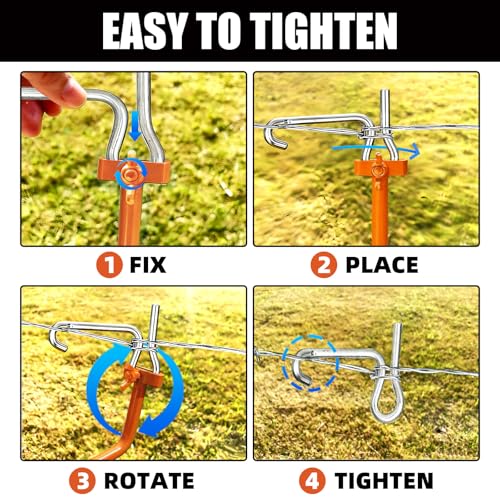 EASY TO TIGHTEN

1 FIX

2 PLACE

3 ROTATE

4 TIGHTEN