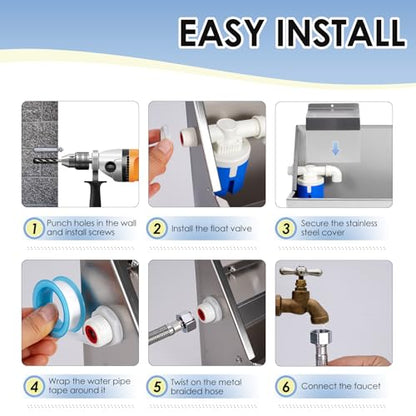 EASY INSTALL

1 Punch holes in the wall and install screws

2 Install the float valve

3 Secure the stainless steel cover

4 Wrap the water pipe tape around it

5 Twist on the metal braided hose

6 Connect the faucet