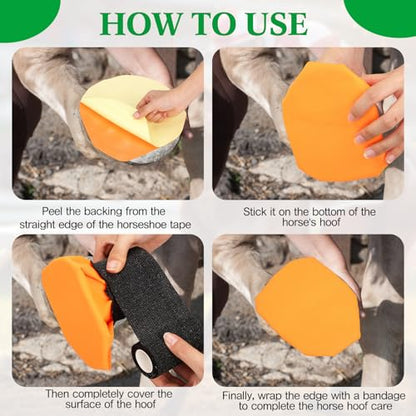 HOW TO USE

Peel the backing from the straight edge of the horseshoe tape

Stick it on the bottom of the horse's hoof

Then completely cover the surface of the hoof

Finally, wrap the edge with a bandage to complete the horse hoof care