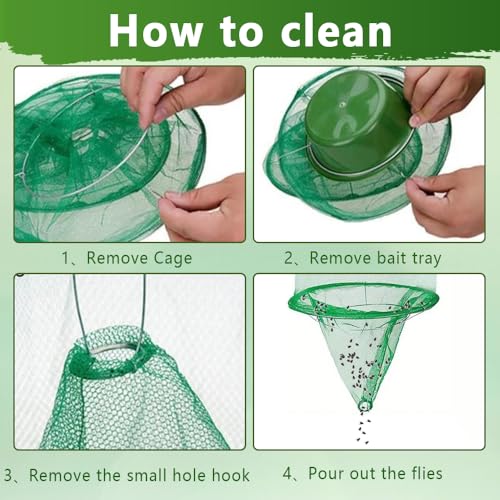 How to clean

1、Remove Cage

2、Remove bait tray

3、Remove the small hole hook

4、Pour out the flies