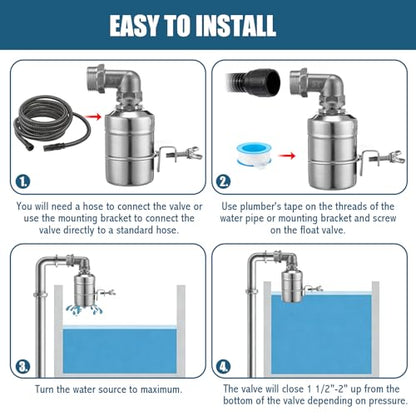 EASY TO INSTALL

1.

You will need a hose to connect the valve or use the mounting bracket to connect the valve directly to a standard hose.

2.

Use plumber's tape on the threads of the water pipe or mounting bracket and screw on the float valve.

3.

Turn the water source to maximum.

4.

The valve will close 1 1/2"-2" up from the bottom of the valve depending on pressure.