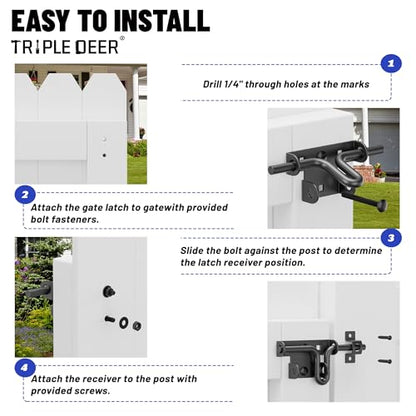 EASY TO INSTALL

TRIPLE DEER®

1

Drill 1/4" through holes at the marks

2

Attach the gate latch to gatewith provided bolt fasteners.

3

Slide the bolt against the post to determine the latch receiver position.

4

Attach the receiver to the post with provided screws.