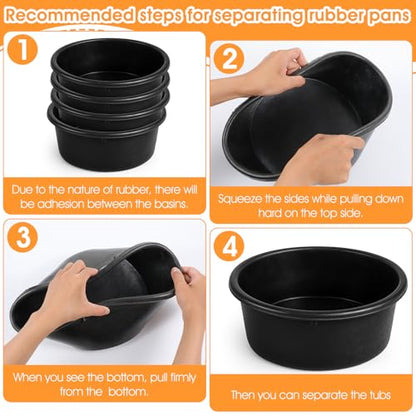 Recommended steps for separating rubber pans

1

Due to the nature of rubber, there will be adhesion between the basins.

2

Squeeze the sides while pulling down hard on the top side.

3

When you see the bottom, pull firmly from the bottom.

4

Then you can separate the tubs