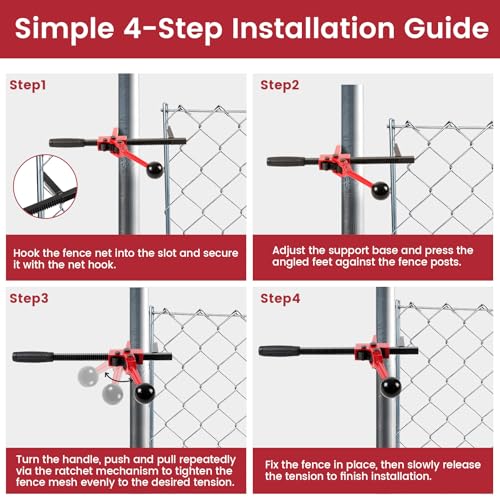 Simple 4-Step Installation Guide

Step1

Hook the fence net into the slot and secure it with the net hook.

Step2

Adjust the support base and press the angled feet against the fence posts.

Step3

Turn the handle, push and pull repeatedly via the ratchet mechanism to tighten the fence mesh evenly to the desired tension.

Step4

Fix the fence in place, then slowly release the tension to finish installation.