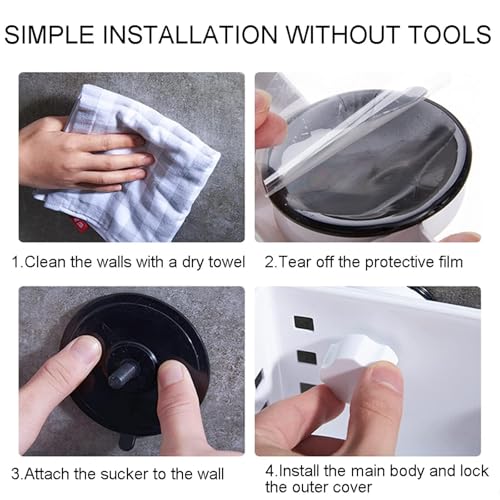 SIMPLE INSTALLATION WITHOUT TOOLS

1.Clean the walls with a dry towel

2.Tear off the protective film

3.Attach the sucker to the wall

4.Install the main body and lock the outer cover