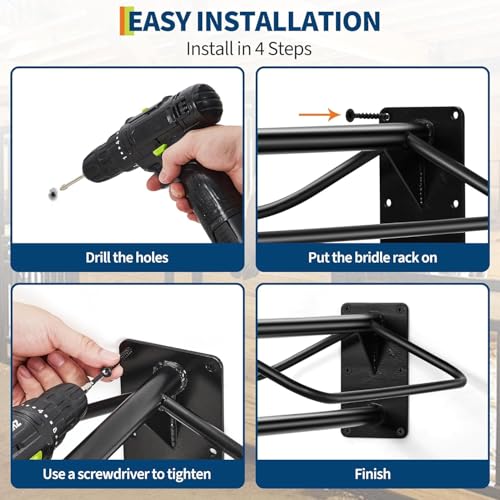 EASY INSTALLATION
Install in 4 Steps

Drill the holes

Put the bridle rack on

Use a screwdriver to tighten

Finish