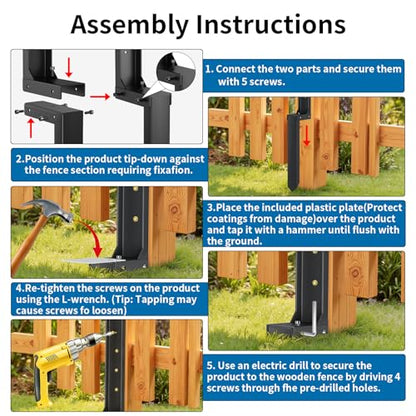 Assembly Instructions

1. Connect the two parts and secure them with 5 screws.

2.Position the product tip-down against the fence section requiring fixafion.

3.Place the included plastic plate(Protect coatings from damage)over the product and tap it with a hammer until flush with the ground.

4.Re-tighten the screws on the product using the L-wrench. (Tip: Tapping may cause screws fo loosen)

5. Use an electric drill to secure the product to the wooden fence by driving 4 screws through fhe pre-drilled holes.