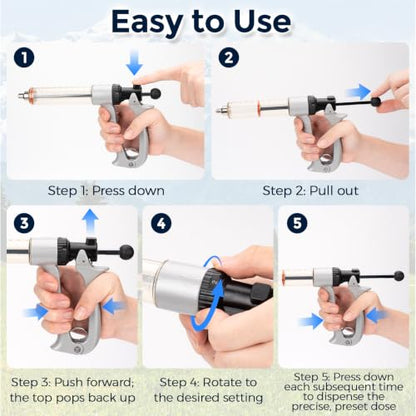 Easy to Use

1

2

Step 1: Press down

Step 2: Pull out

3

4

5

Step 3: Push forward; the top pops back up

Step 4: Rotate to the desired setting

Step 5: Press down each subsequent time to dispense the precise, preset dose