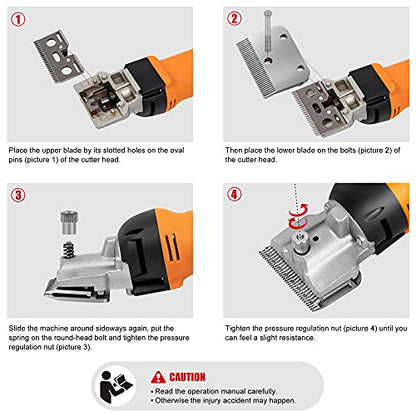 ①

Place the upper blade by its slotted holes on the oval pins (picture 1) of the cutter head.

②

Then place the lower blade on the bolts (picture 2) of the cutter head.

③

Slide the machine around sideways again, put the spring on the round-head bolt and tighten the pressure regulation nut (picture 3).

④

Tighten the pressure regulation nut (picture 4) until you can feel a slight resistance.

CAUTION
• Read the operation manual carefully.
• Otherwise the injury accident may happen.