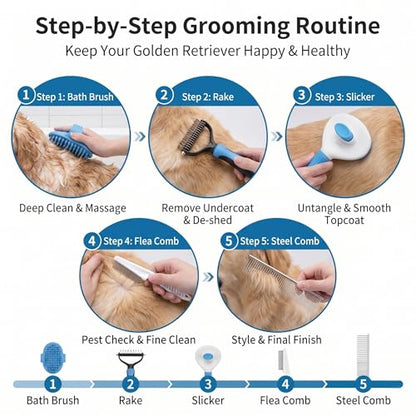 Step-by-Step Grooming Routine
Keep Your Golden Retriever Happy & Healthy

1 Step 1: Bath Brush
Deep Clean & Massage

2 Step 2: Rake
Remove Undercoat & De-shed

3 Step 3: Slicker
Untangle & Smooth Topcoat

4 Step 4: Flea Comb
Pest Check & Fine Clean

5 Step 5: Steel Comb
Style & Final Finish

1 Bath Brush
2 Rake
3 Slicker
4 Flea Comb
5 Steel Comb