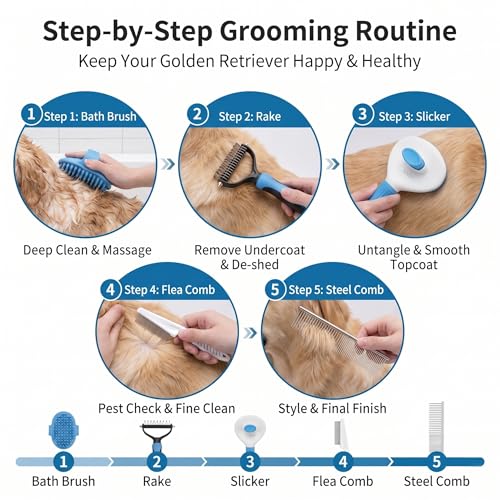 Step-by-Step Grooming Routine

Keep Your Golden Retriever Happy & Healthy

1 Step 1: Bath Brush

Deep Clean & Massage

2 Step 2: Rake

Remove Undercoat & De-shed

3 Step 3: Slicker

Untangle & Smooth Topcoat

4 Step 4: Flea Comb

Pest Check & Fine Clean

5 Step 5: Steel Comb

Style & Final Finish

1 Bath Brush

2 Rake

3 Slicker

4 Flea Comb

5 Steel Comb