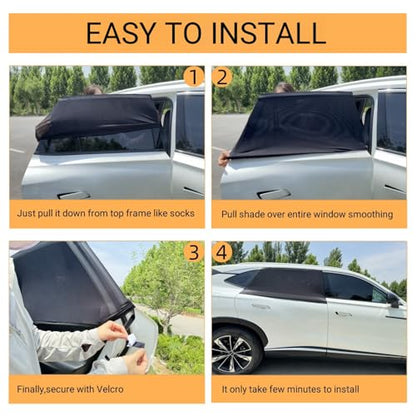 EASY TO INSTALL

1

Just pull it down from top frame like socks

2

Pull shade over entire window smoothing

3

Finally,secure with Velcro

4

It only take few minutes to install