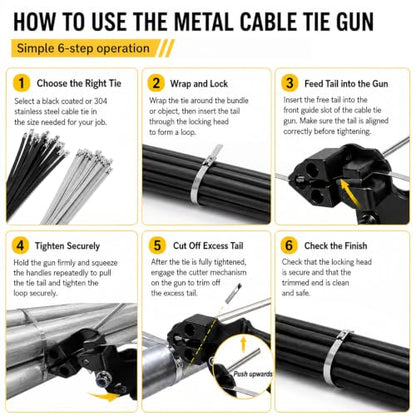 HOW TO USE THE METAL CABLE TIE GUN

Simple 6-step operation

1 Choose the Right Tie
Select a black coated or 304 stainless steel cable tie in the size needed for your job.

2 Wrap and Lock
Wrap the tie around the bundle or object, then insert the tail through the locking head to form a loop.

3 Feed Tail into the Gun
Insert the free tail into the front guide slot of the cable tie gun. Make sure the tail is aligned correctly before tightening.

4 Tighten Securely
Hold the gun firmly and squeeze the handles repeatedly to pull the tie tail and tighten the loop securely.

5 Cut Off Excess Tail
After the tie is fully tightened, engage the cutter mechanism on the gun to trim off the excess tail.

Push upwards

6 Check the Finish
Check that the locking head is secure and that the trimmed end is clean and safe.