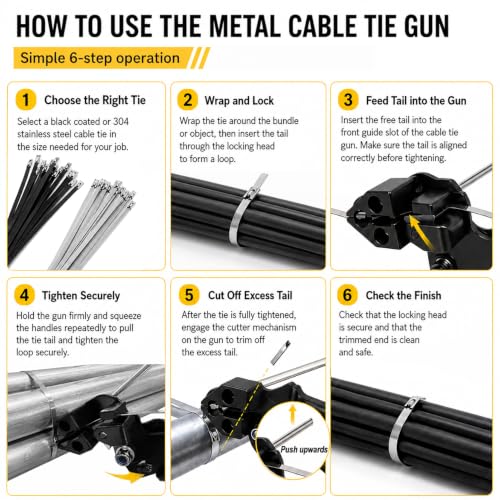 HOW TO USE THE METAL CABLE TIE GUN

Simple 6-step operation

1 Choose the Right Tie
Select a black coated or 304 stainless steel cable tie in the size needed for your job.

2 Wrap and Lock
Wrap the tie around the bundle or object, then insert the tail through the locking head to form a loop.

3 Feed Tail into the Gun
Insert the free tail into the front guide slot of the cable tie gun. Make sure the tail is aligned correctly before tightening.

4 Tighten Securely
Hold the gun firmly and squeeze the handles repeatedly to pull the tie tail and tighten the loop securely.

5 Cut Off Excess Tail
After the tie is fully tightened, engage the cutter mechanism on the gun to trim off the excess tail.

Push upwards

6 Check the Finish
Check that the locking head is secure and that the trimmed end is clean and safe.